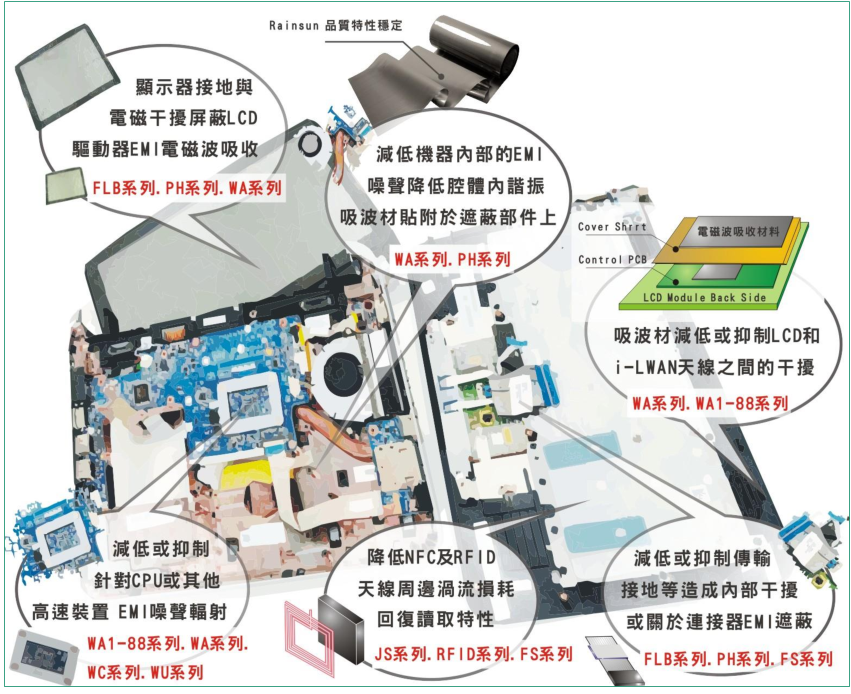 Rainsun 品質特性穩定

顯示器接地與
電磁干擾屏蔽LCD
驅動器EMI電磁波吸收
FLB系列. PH系列. WA系列

減低機器內部的EMI
噪聲降低腔體內諧振
吸波材貼附於遮蔽部件上
WA系列. PH系列

Cover Shrrt
電磁波吸收材料
Control PCB
LCD Module Back Side

吸波材減低或抑制LCD和
i-LWAN天線之間的干擾
WA系列. WA1-88系列

減低或抑制
針對CPU或其他
高速裝置 EMI噪聲輻射
WA1-88系列. WA系列.
WC系列. WU系列

降低NFC及RFID
天線周邊渦流損耗
回復讀取特性
JS系列. RFID系列. FS系列

減低或抑制傳輸
接地等造成內部干擾
或關於連接器EMI遮蔽
FLB系列. PH系列. FS系列